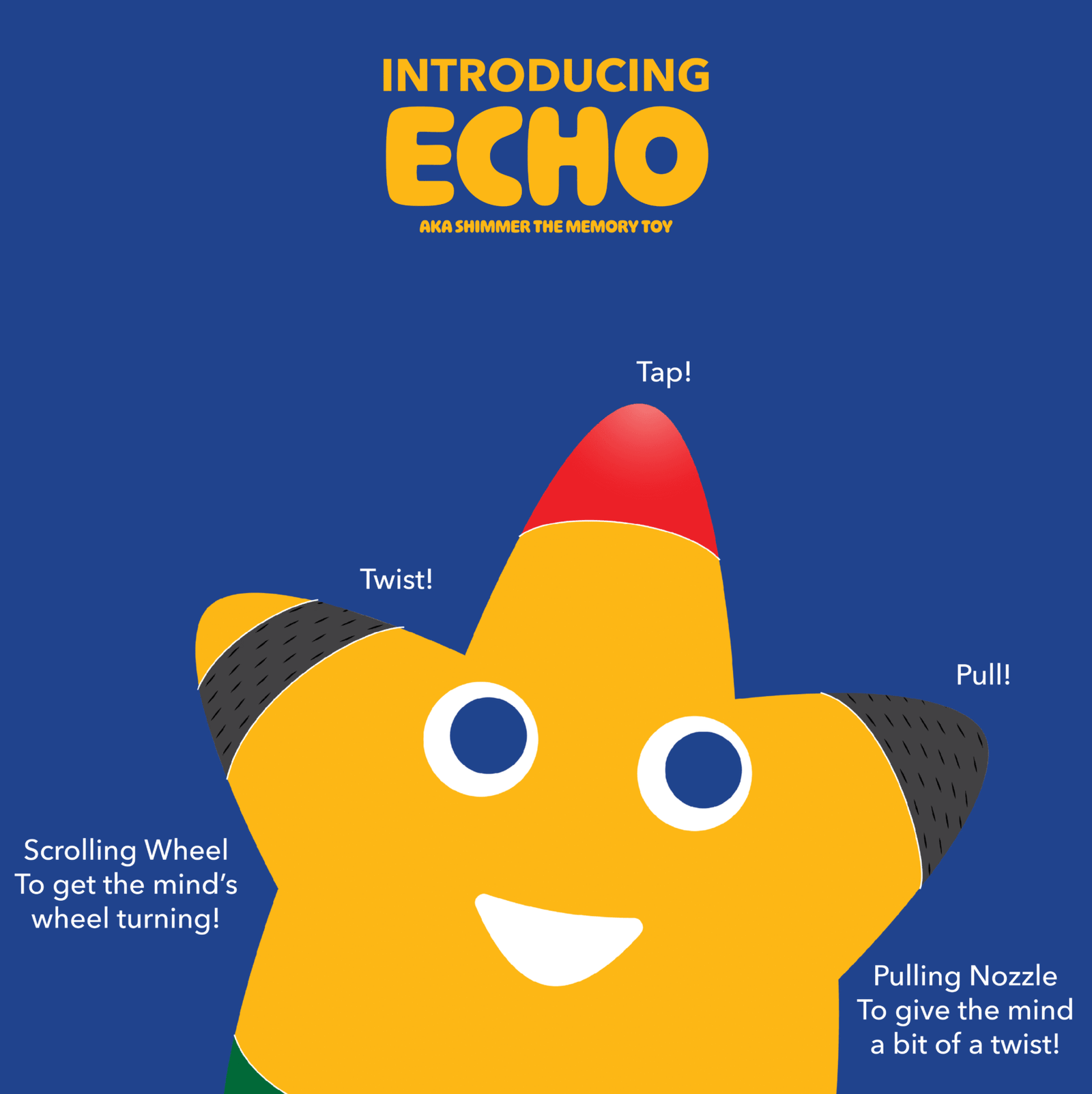 INTRODUCING
ECHO
AKA SHIMMER THE MEMORY TOY

Tap!

Twist!

Pull!

Scrolling Wheel
To get the mind's
wheel turning!

Pulling Nozzle
To give the mind
a bit of a twist!